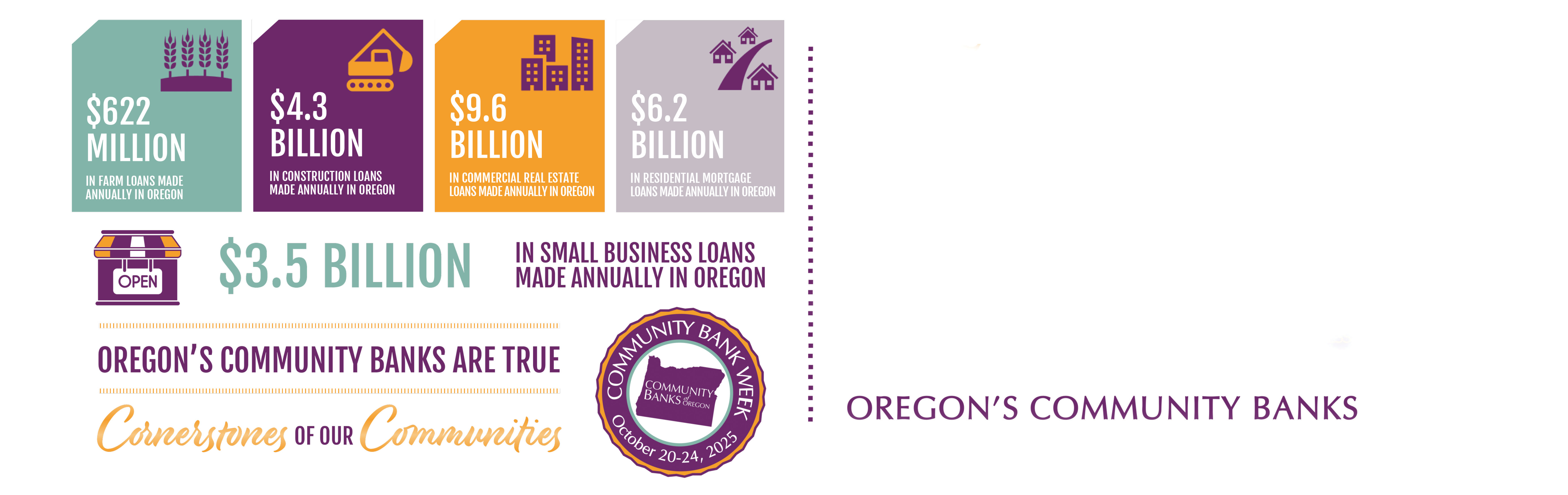 $622 MILLION
IN FARM LOANS MADE ANNUALLY IN OREGON

$4.3 BILLION
IN CONSTRUCTION LOANS MADE ANNUALLY IN OREGON

$9.6 BILLION
IN COMMERCIAL REAL ESTATE LOANS MADE ANNUALLY IN OREGON

$6.2 BILLION
IN RESIDENTIAL MORTGAGE LOANS MADE ANNUALLY IN OREGON

OPEN

$3.5 BILLION

IN SMALL BUSINESS LOANS MADE ANNUALLY IN OREGON

OREGON'S COMMUNITY BANKS ARE TRUE

Cornerstones OF OUR Communities

COMMUNITY BANK WEEK
COMMUNITY BANKS of OREGON
October 20-24, 2025

OREGON'S COMMUNITY BANKS